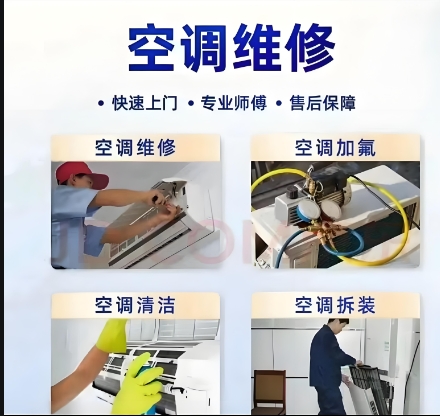 空调维修

• 快速上门 • 专业师傅 • 售后保障

空调维修

空调加氟

空调清洁

空调拆装