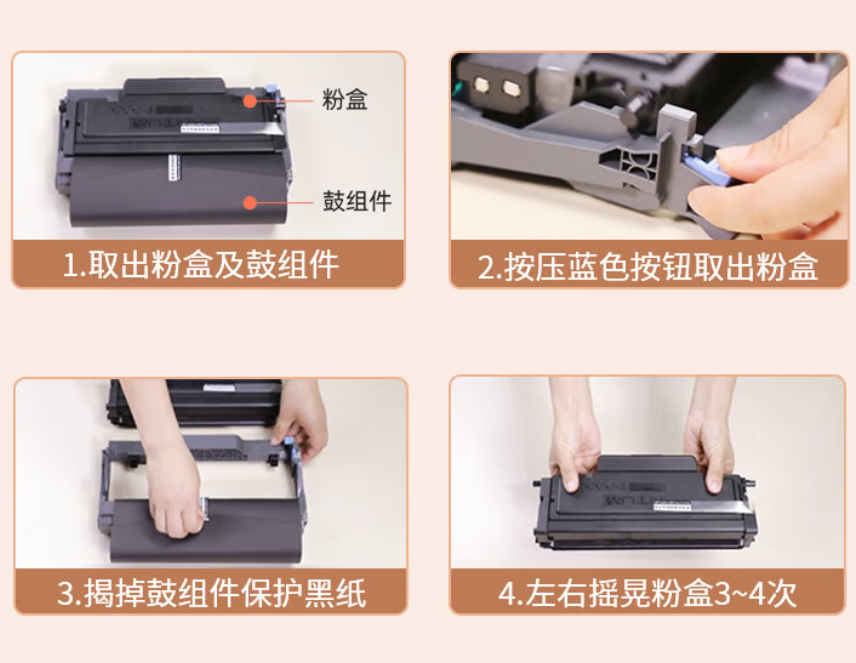 粉盒

鼓组件

1.取出粉盒及鼓组件

2.按压蓝色按钮取出粉盒

3.揭掉鼓组件保护黑纸

4.左右摇晃粉盒3~4次