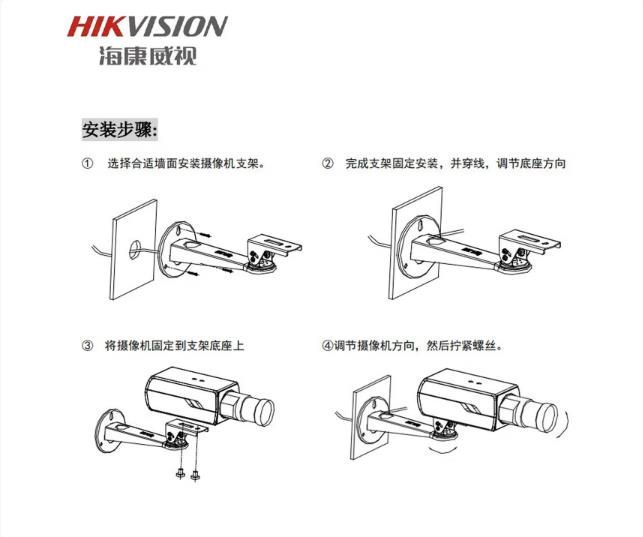 HIKVISION
海康威视

安装步骤:

① 选择合适墙面安装摄像机支架。

② 完成支架固定安装，并穿线，调节底座方向

③ 将摄像机固定到支架底座上

④调节摄像机方向，然后拧紧螺丝。