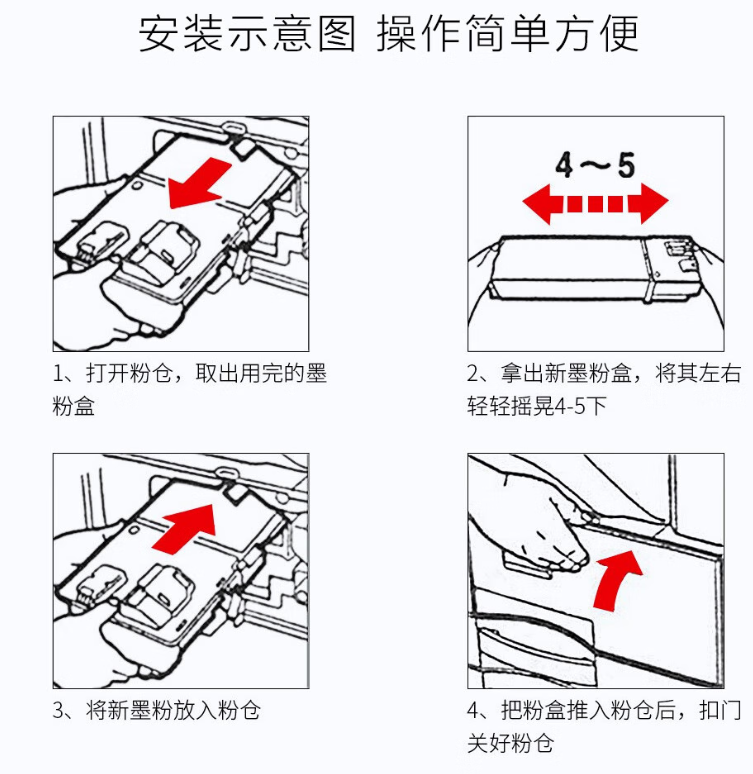 安装示意图 操作简单方便

1、打开粉仓，取出用完的墨粉盒

4～5

2、拿出新墨粉盒，将其左右轻轻摇晃4-5下

3、将新墨粉放入粉仓

4、把粉盒推入粉仓后，扣门关好粉仓