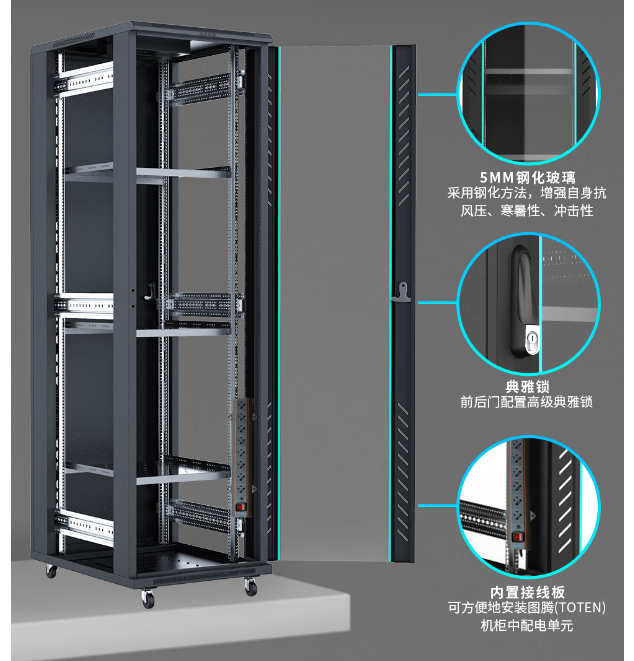 5MM钢化玻璃
采用钢化方法，增强自身抗风压、寒暑性、冲击性

典雅锁
前后门配置高级典雅锁

内置接线板
可方便地安装图腾(TOTEN)机柜中配电单元