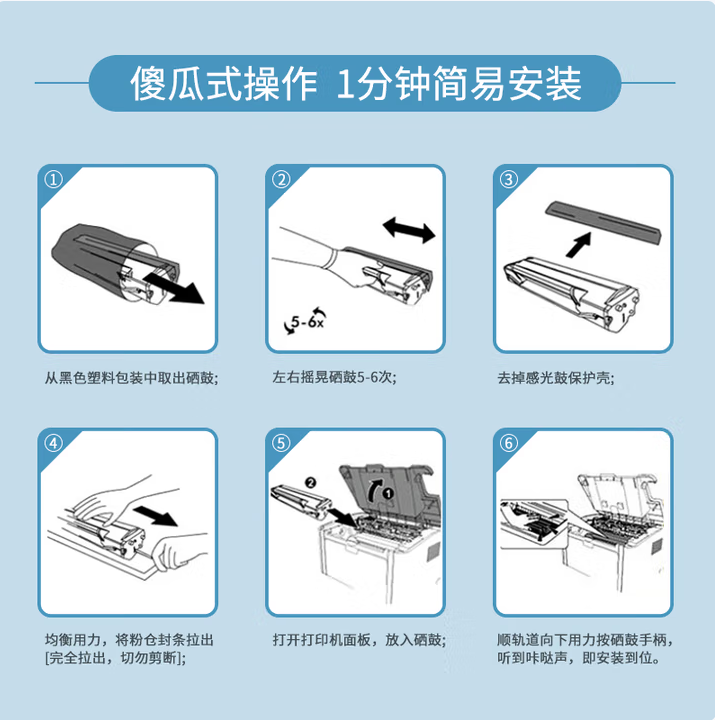 傻瓜式操作 1分钟简易安装

①

从黑色塑料包装中取出硒鼓;

②

5-6x

左右摇晃硒鼓5-6次;

③

去掉感光鼓保护壳;

④

均衡用力，将粉仓封条拉出[完全拉出，切勿剪断];

⑤

❷ ❶

打开打印机面板，放入硒鼓;

⑥

顺轨道向下用力按硒鼓手柄，听到咔哒声，即安装到位。