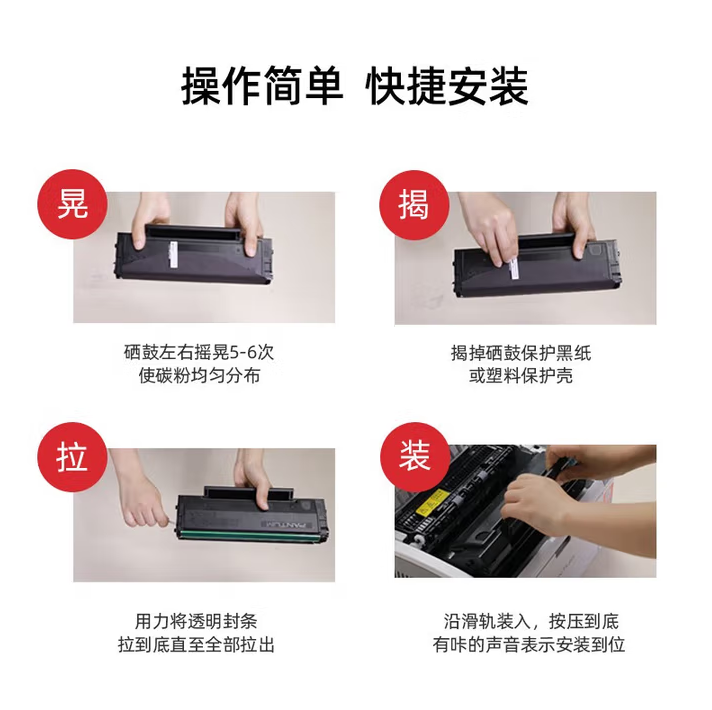 操作简单 快捷安装

晃

硒鼓左右摇晃5-6次
使碳粉均匀分布

揭

揭掉硒鼓保护黑纸
或塑料保护壳

拉

PANTUM

用力将透明封条
拉到底直至全部拉出

装

沿滑轨装入，按压到底
有咔的声音表示安装到位