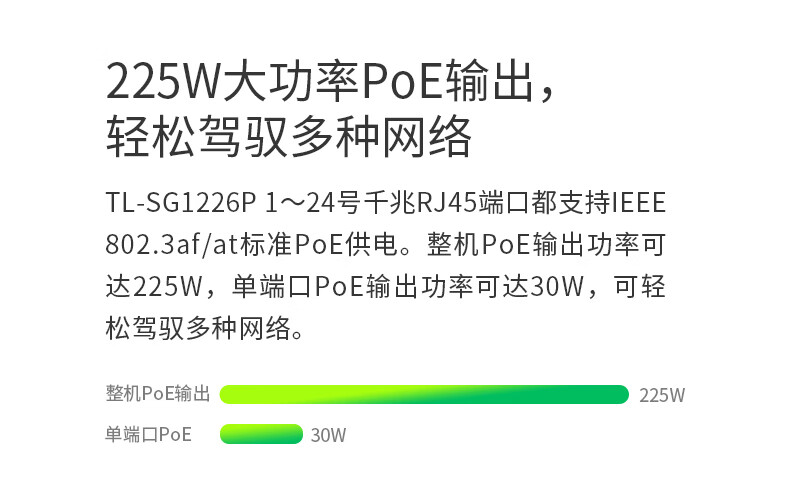 225W大功率PoE输出，
轻松驾驭多种网络

TL-SG1226P 1～24号千兆RJ45端口都支持IEEE 802.3af/at标准PoE供电。整机PoE输出功率可达225W，单端口PoE输出功率可达30W，可轻松驾驭多种网络。

整机PoE输出 225W

单端口PoE 30W