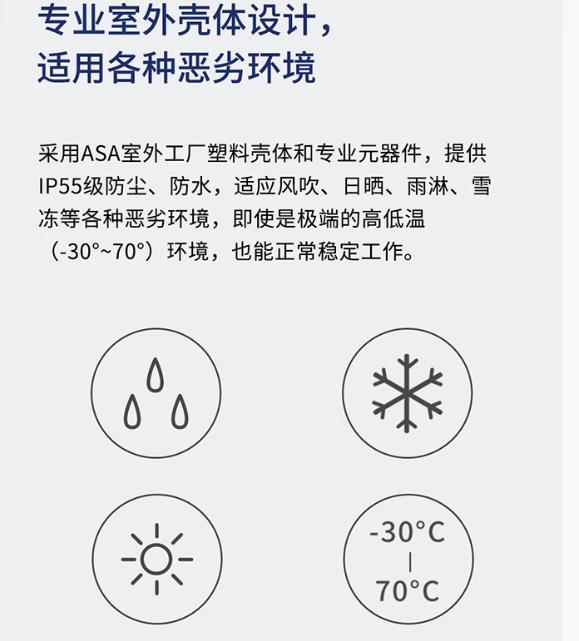 专业室外壳体设计，
适用各种恶劣环境

采用ASA室外工厂塑料壳体和专业元器件，提供IP55级防尘、防水，适应风吹、日晒、雨淋、雪冻等各种恶劣环境，即使是极端的高低温（-30°~70°）环境，也能正常稳定工作。

-30°C
|
70°C