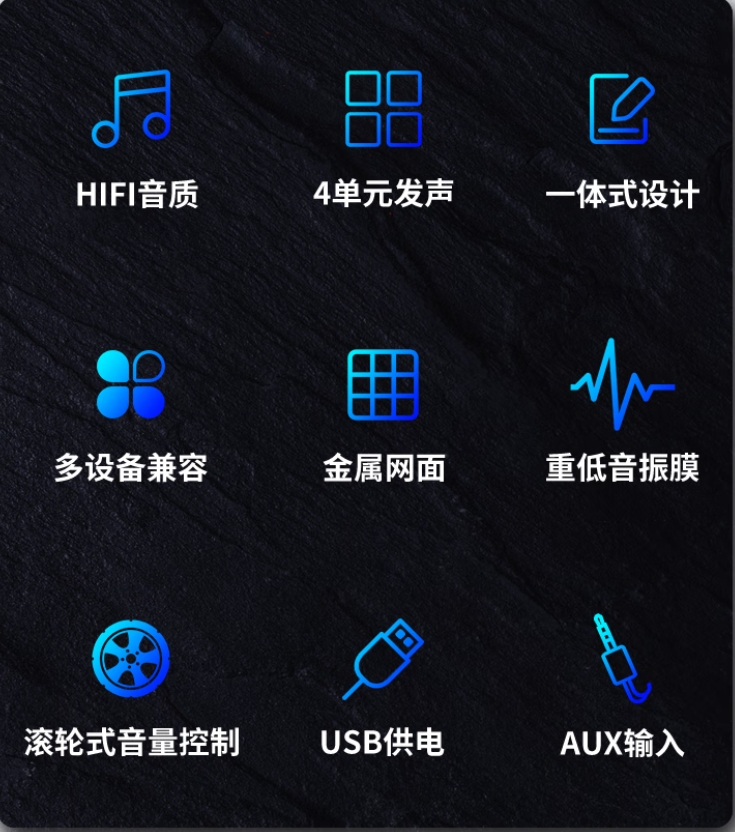 HIFI音质

4单元发声

一体式设计

多设备兼容

金属网面

重低音振膜

滚轮式音量控制

USB供电

AUX输入