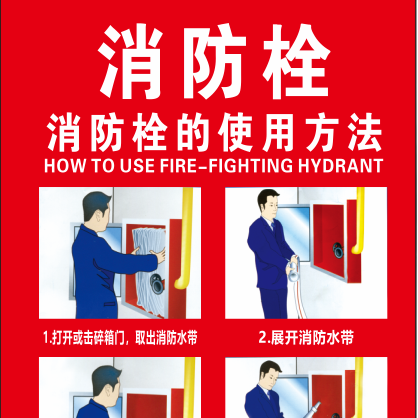 消防栓

消防栓的使用方法

HOW TO USE FIRE–FIGHTING HYDRANT

1.打开或击碎箱门，取出消防水带

2.展开消防水带