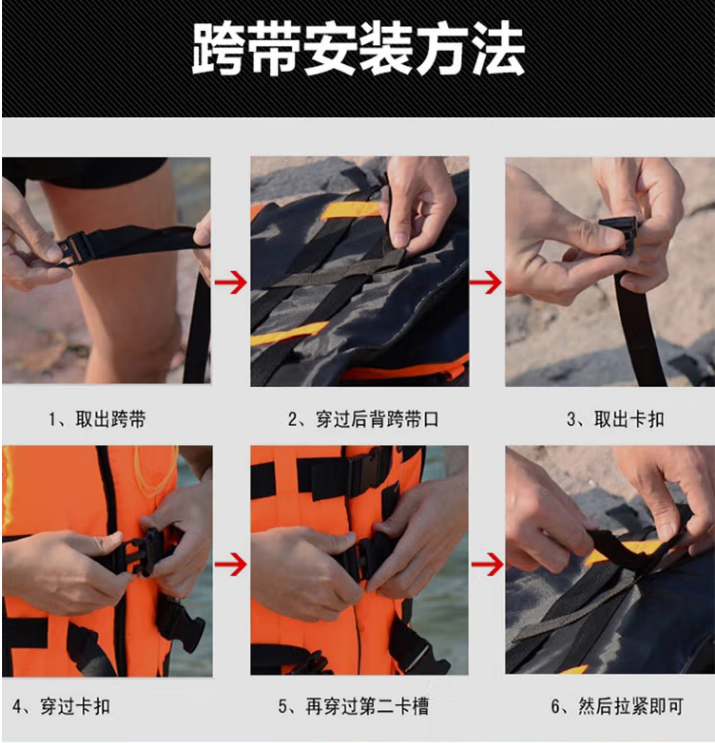 跨带安装方法

1、取出跨带

2、穿过后背跨带口

3、取出卡扣

4、穿过卡扣

5、再穿过第二卡槽

6、然后拉紧即可