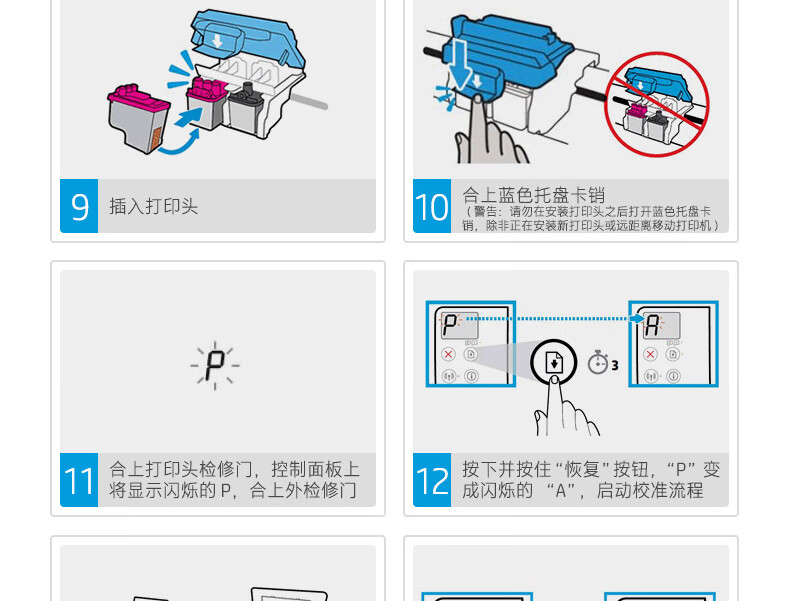 9
插入打印头

10
合上蓝色托盘卡销
（警告：请勿在安装打印头之后打开蓝色托盘卡销，除非正在安装新打印头或远距离移动打印机）

P

11
合上打印头检修门，控制面板上将显示闪烁的 P，合上外检修门

P

A

3

12
按下并按住“恢复”按钮，“P”变成闪烁的 “A”，启动校准流程