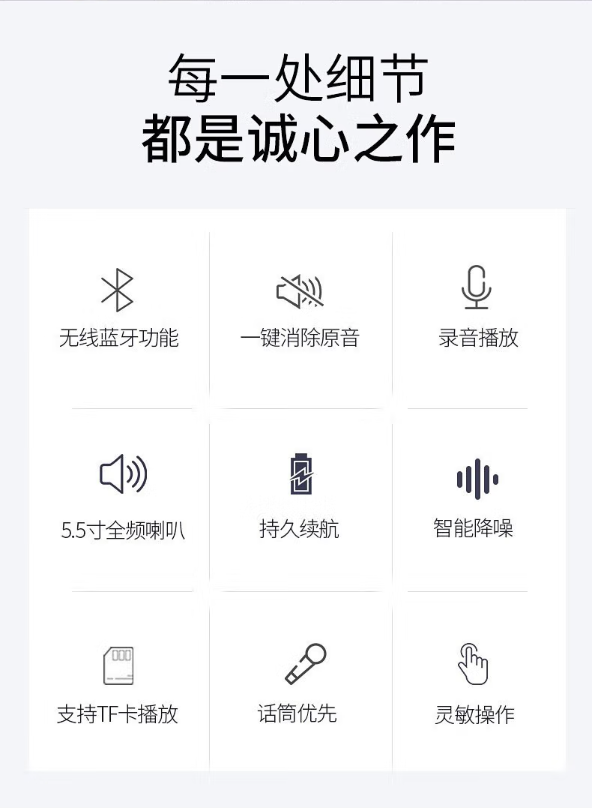 每一处细节
都是诚心之作

无线蓝牙功能

一键消除原音

录音播放

5.5寸全频喇叭

持久续航

智能降噪

支持TF卡播放

话筒优先

灵敏操作